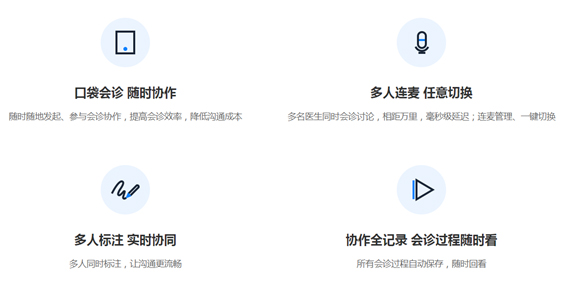 口袋会诊 随时协作

随时随地发起、参与会诊协作，提高会诊效率，降低沟通成本

多人连麦 任意切换

多名医生同时会诊讨论，相距万里，毫秒级延迟；连麦管理、一键切换

多人标注 实时协同

多人同时标注，让沟通更流畅

协作全记录 会诊过程随时看

所有会诊过程自动保存，随时回看